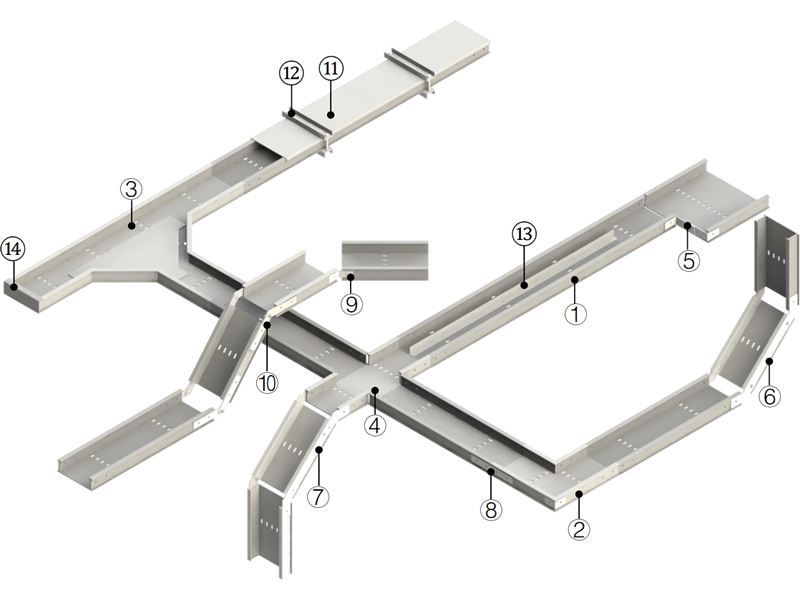 ⑫ ⑪

③

⑭

⑬

⑤

⑨

①

⑩

⑥

④

⑦

⑧

②